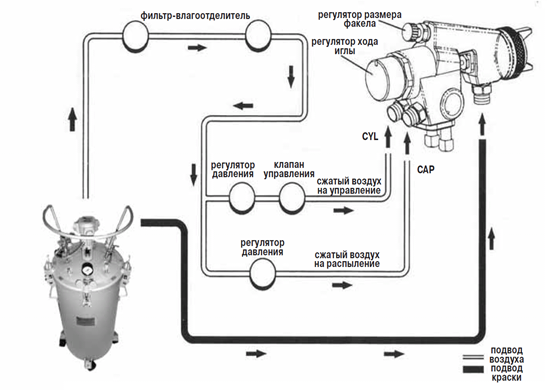 фильтр-влагоотделитель

регулятор размера факела

регулятор хода иглы

CYL

CAP

регулятор давления

клапан управления

сжатый воздух на управление

регулятор давления

сжатый воздух на распыление

подвод воздуха

подвод краски