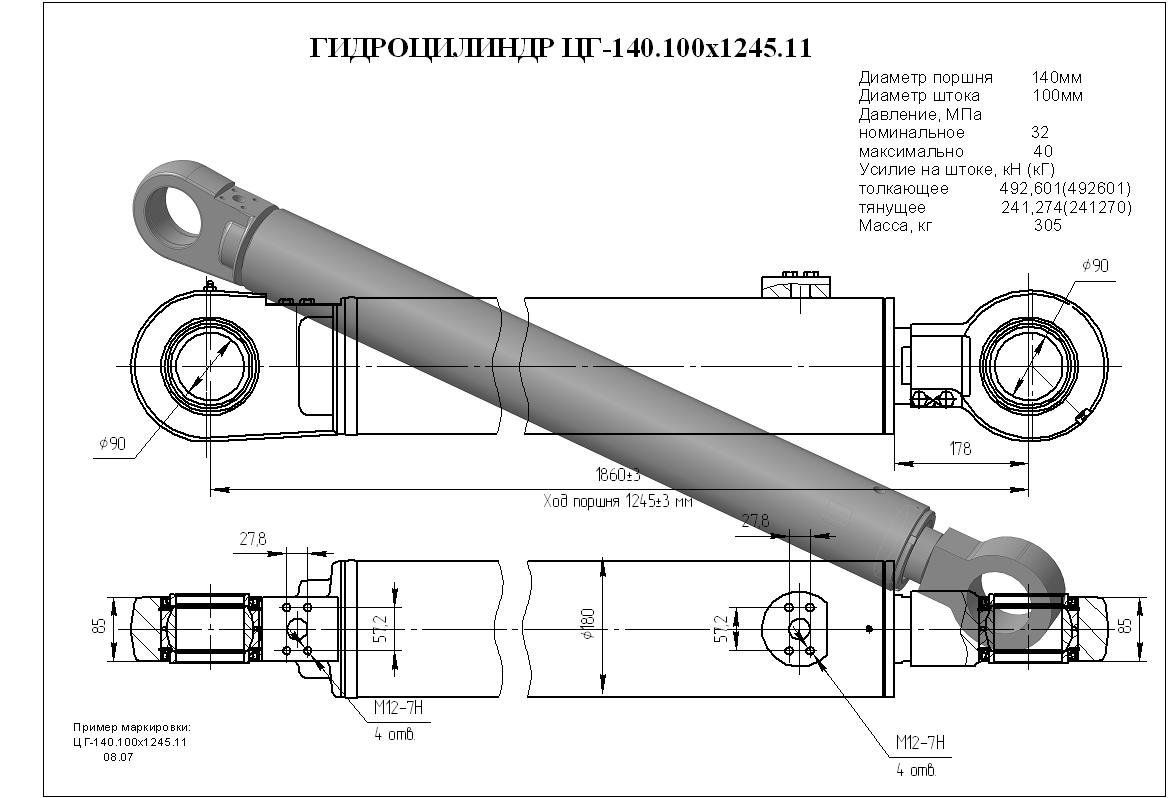 ГИДРОЦИЛИНДР ЦГ-140.100х1245.11

Диаметр поршня 140мм
Диаметр штока 100мм
Давление, МПа
номинальное 32
максимально 40
Усилие на штоке, кН (кГ)
толкающее 492,601(492601)
тянущее 241,274(241270)
Масса, кг 305

$\phi 90$

$\phi 90$

178

1860±3

Ход поршня 1245±3 мм

27.8

27.8

85

57.2

$\phi 180$

57.2

85

М12-7Н
4 отв

М12-7Н
4 отв

Пример маркировки:
ЦГ-140.100х1245.11
08.07